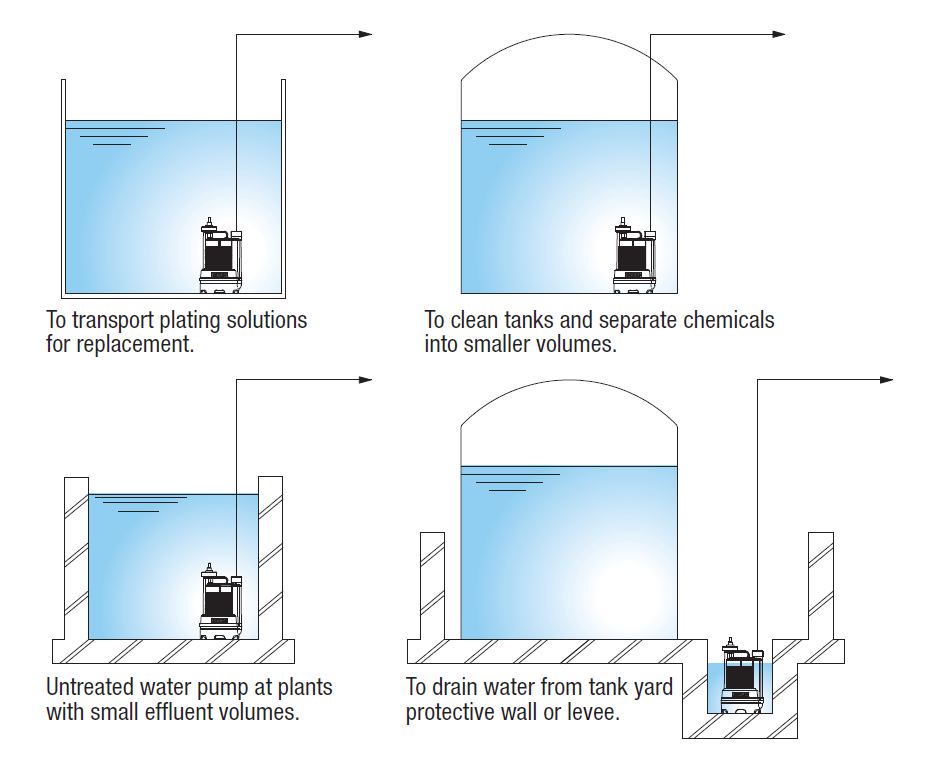 To transport plating solutions for replacement.

To clean tanks and separate chemicals into smaller volumes.

Untreated water pump at plants with small effluent volumes.

To drain water from tank yard protective wall or levee.